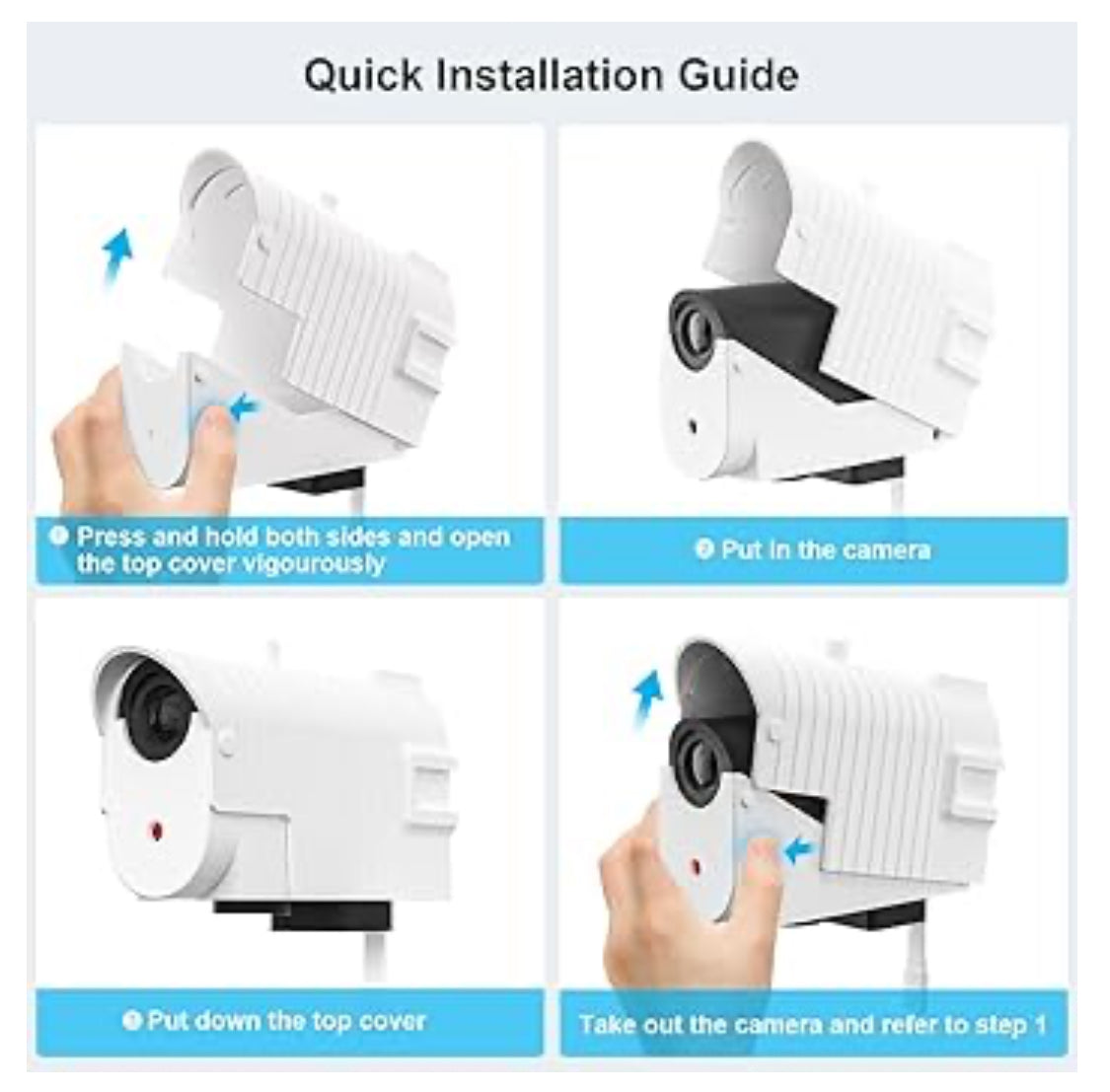 Quick Installation Guide

❶ Press and hold both sides and open the top cover vigourously

❷ Put in the camera

❸ Put down the top cover

Take out the camera and refer to step 1